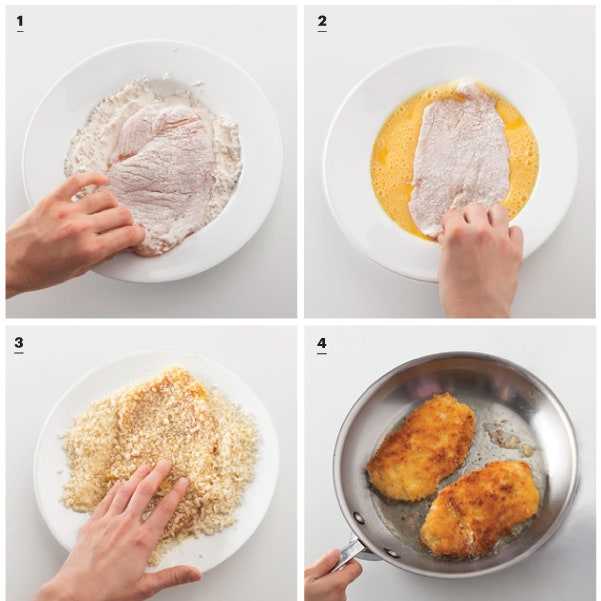 1

2

3

4